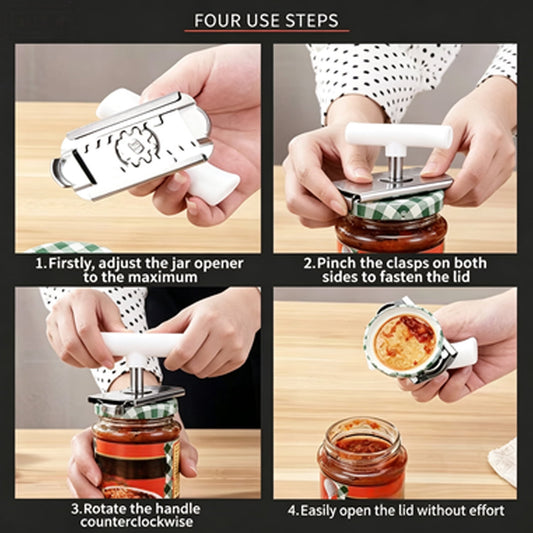 FOUR USE STEPS

1.Firstly, adjust the jar opener to the maximum

2.Pinch the clasps on both sides to fasten the lid

3.Rotate the handle counterclockwise

4.Easily open the lid without effort